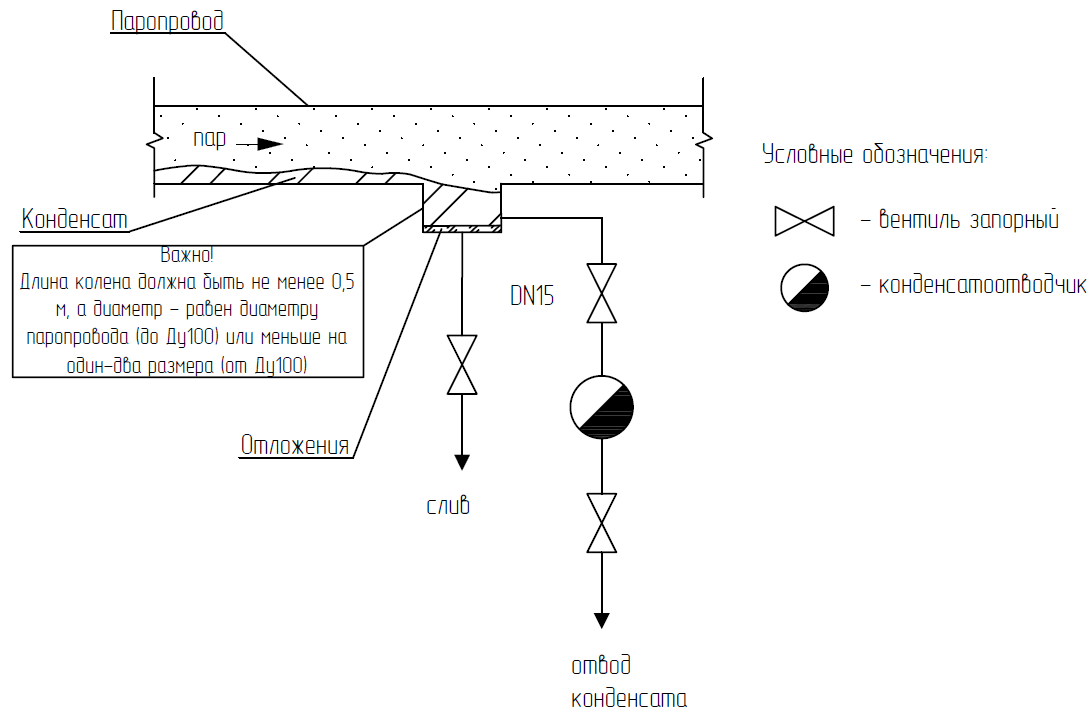 Паропровод

пар

Конденсат

Важно!
Длина колена должна быть не менее 0,5 м, а диаметр – равен диаметру паропровода (до Ду100) или меньше на один-два размера (от Ду100)

Отложения

DN15

слив

отвод конденсата

Условные обозначения:

– вентиль запорный

– конденсатоотводчик